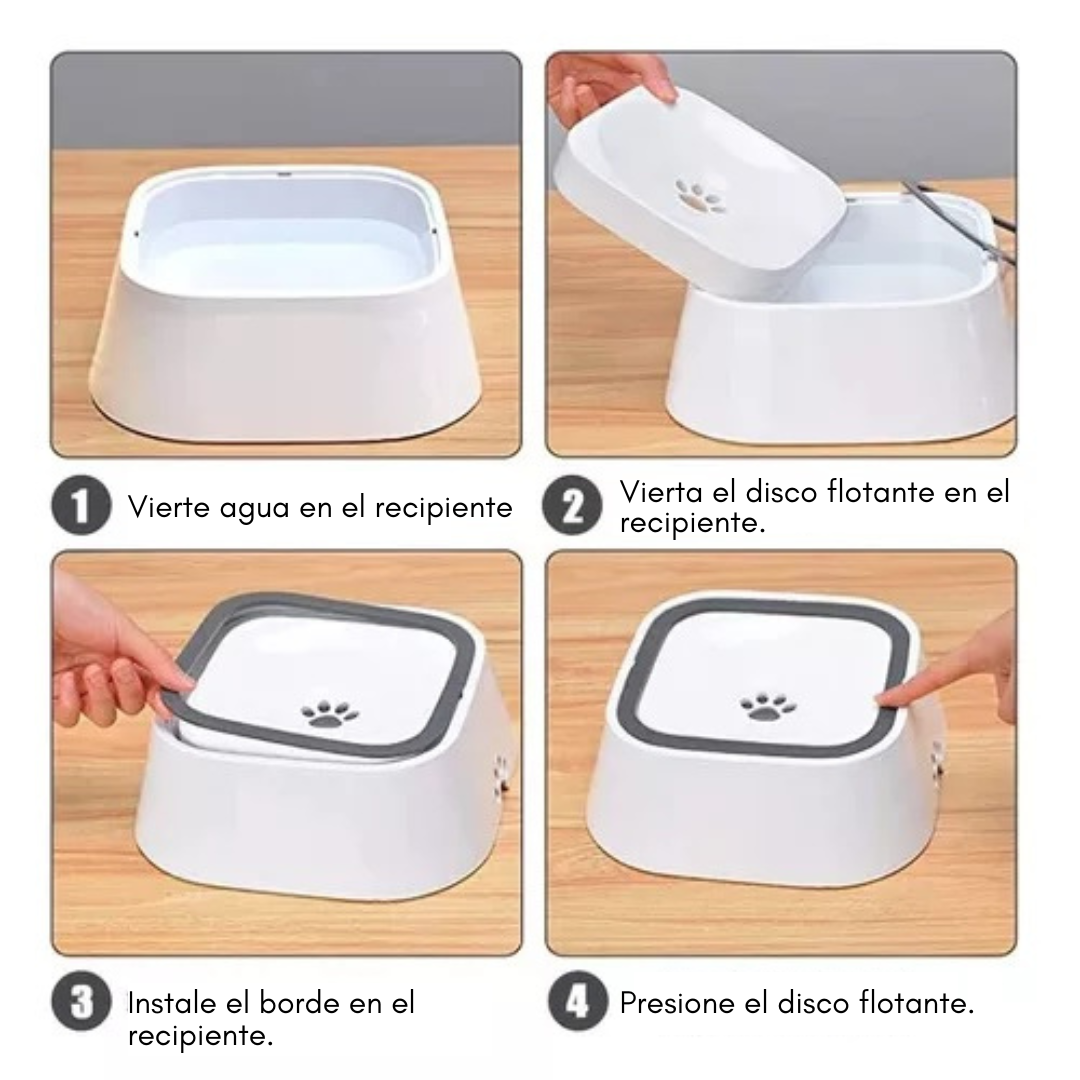 1 Vierte agua en el recipiente

2 Vierta el disco flotante en el recipiente.

3 Instale el borde en el recipiente.

4 Presione el disco flotante.