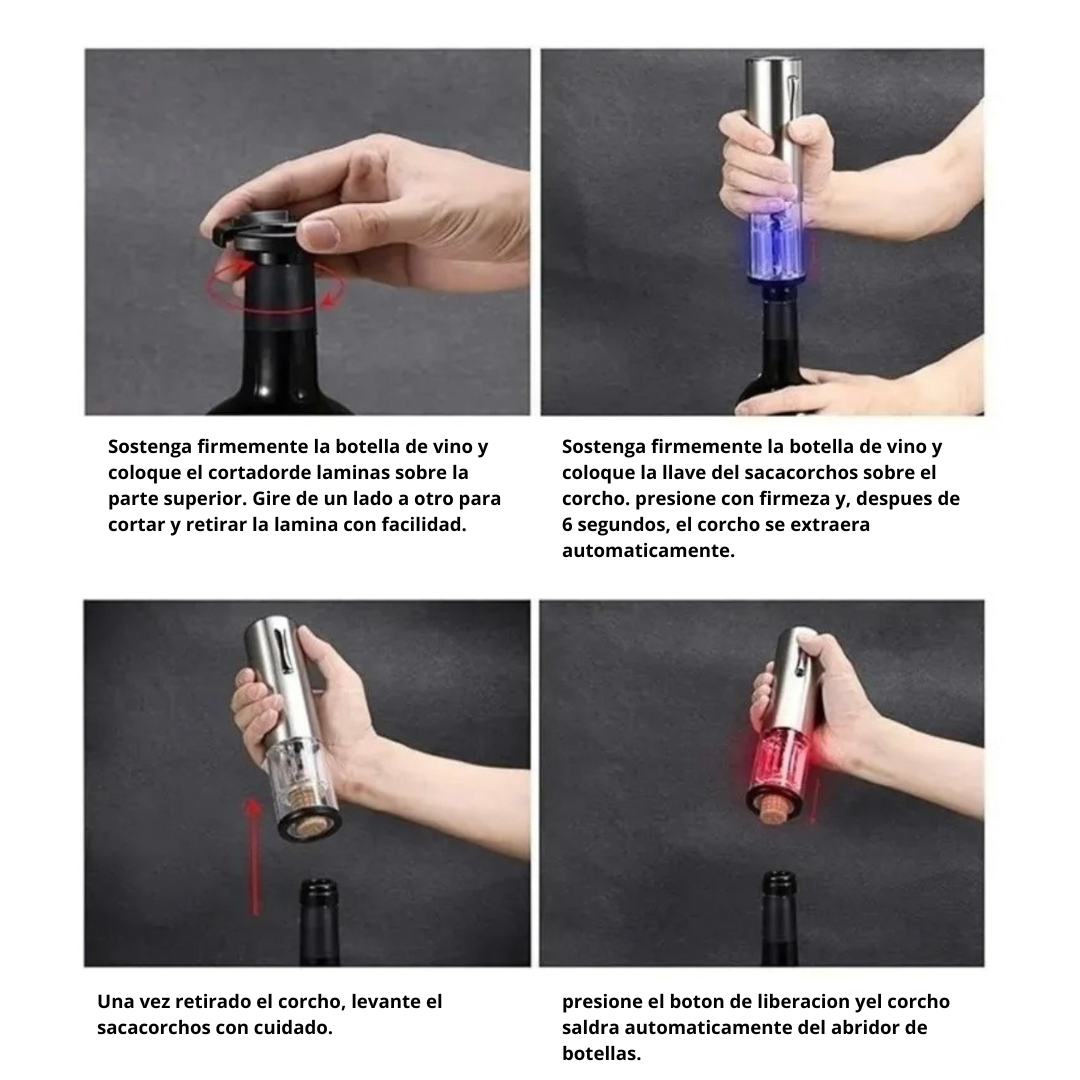 Sostenga firmemente la botella de vino y coloque el cortadorde laminas sobre la parte superior. Gire de un lado a otro para cortar y retirar la lamina con facilidad.

Sostenga firmemente la botella de vino y coloque la llave del sacacorchos sobre el corcho. presione con firmeza y, despues de 6 segundos, el corcho se extraera automaticamente.

Una vez retirado el corcho, levante el sacacorchos con cuidado.

presione el boton de liberacion yel corcho saldra automaticamente del abridor de botellas.