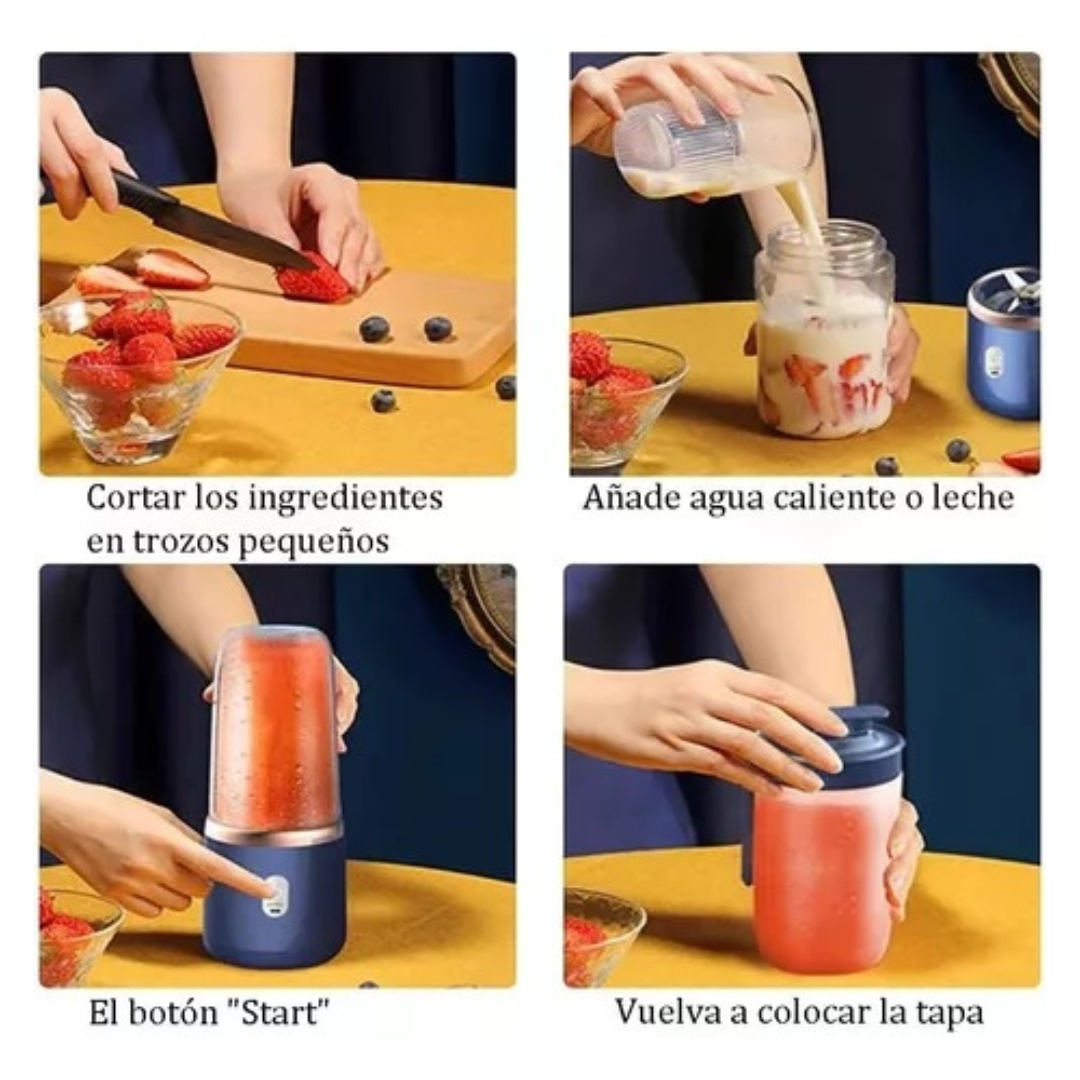 Cortar los ingredientes en trozos pequeños

Añade agua caliente o leche

El botón "Start"

Vuelva a colocar la tapa